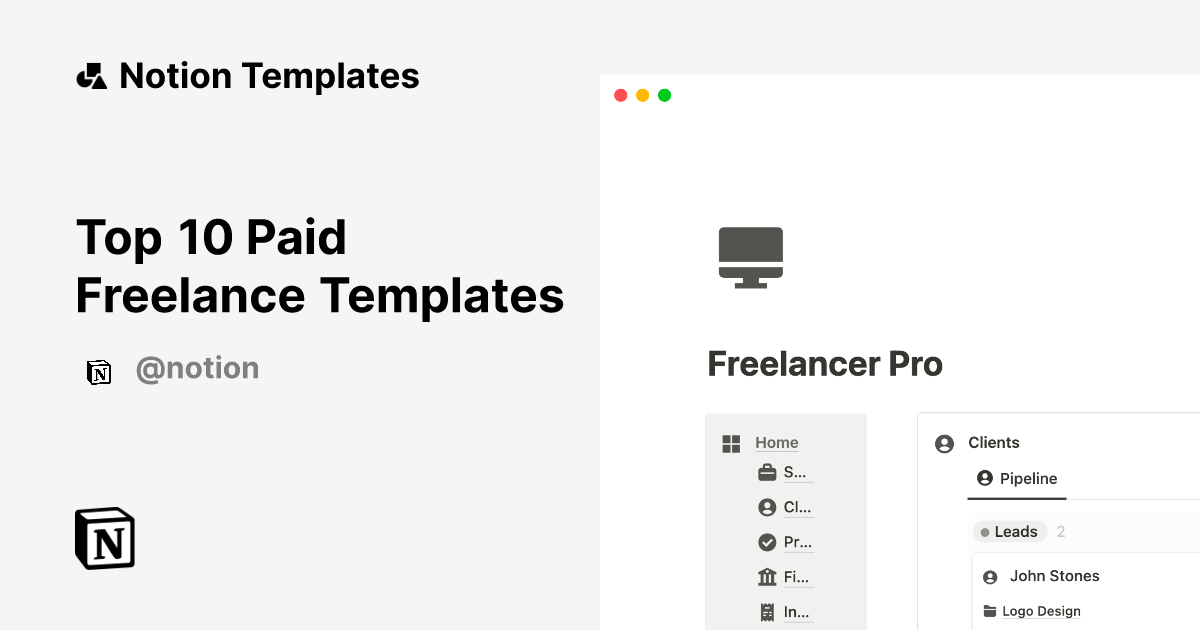 Notion Templates

Top 10 Paid Freelance Templates

@notion

Freelancer Pro

Home
S...
Cl...
Pr...
Fi...
In...

Clients
Pipeline
Leads 2
John Stones
Logo Design